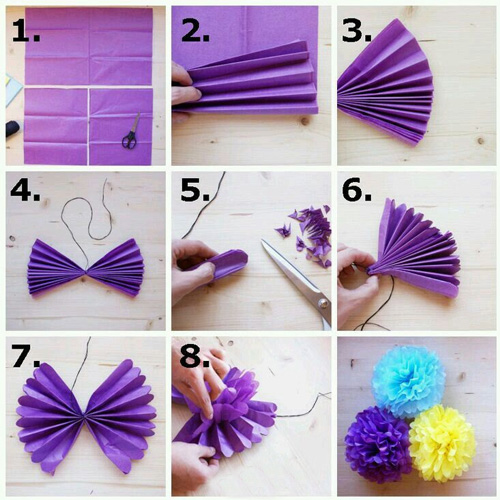 1.

2.

3.

4.

5.

6.

7.

8.